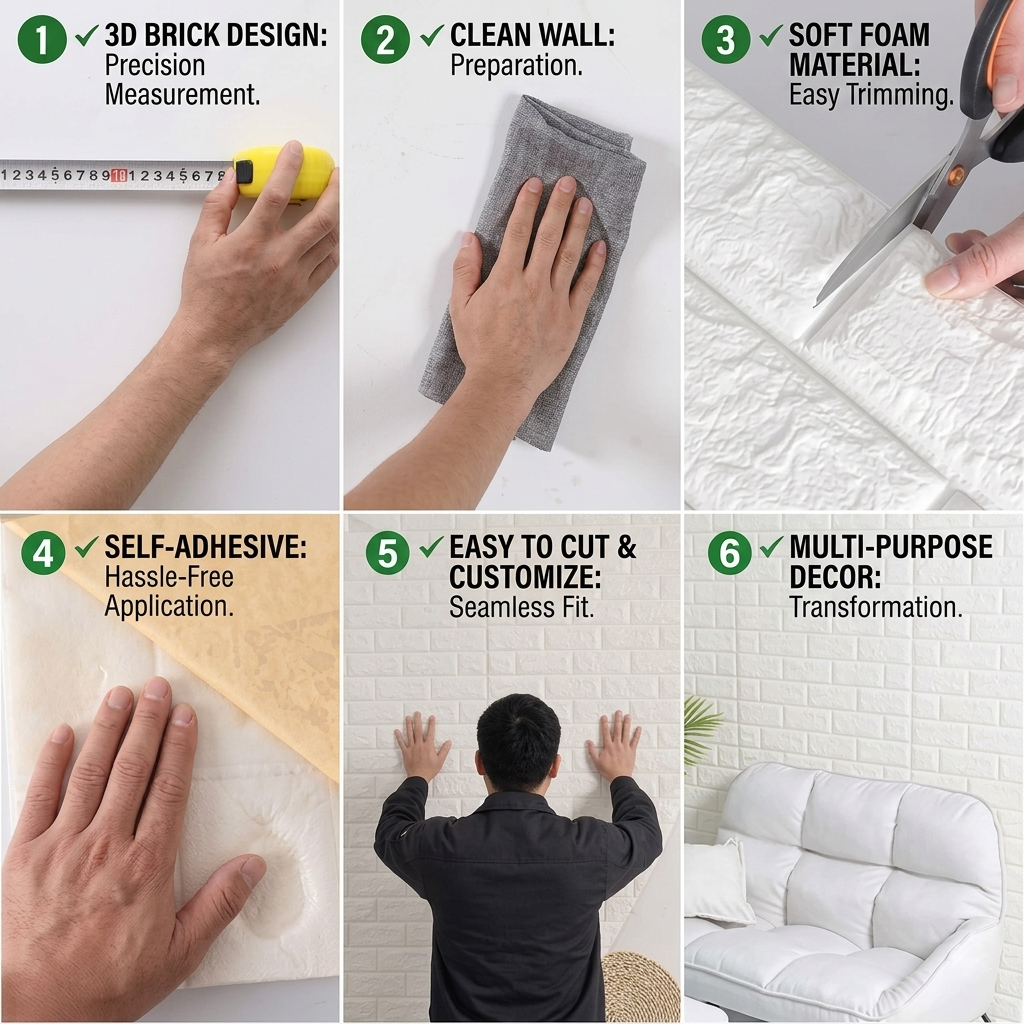 1 ✓ 3D BRICK DESIGN: Precision Measurement.

1 2 3 4 5 6 7 8 9 10 1 2 3 4 5 6 7 8

2 ✓ CLEAN WALL: Preparation.

3 ✓ SOFT FOAM MATERIAL: Easy Trimming.

4 ✓ SELF-ADHESIVE: Hassle-Free Application.

5 ✓ EASY TO CUT & CUSTOMIZE: Seamless Fit.

6 ✓ MULTI-PURPOSE DECOR: Transformation.