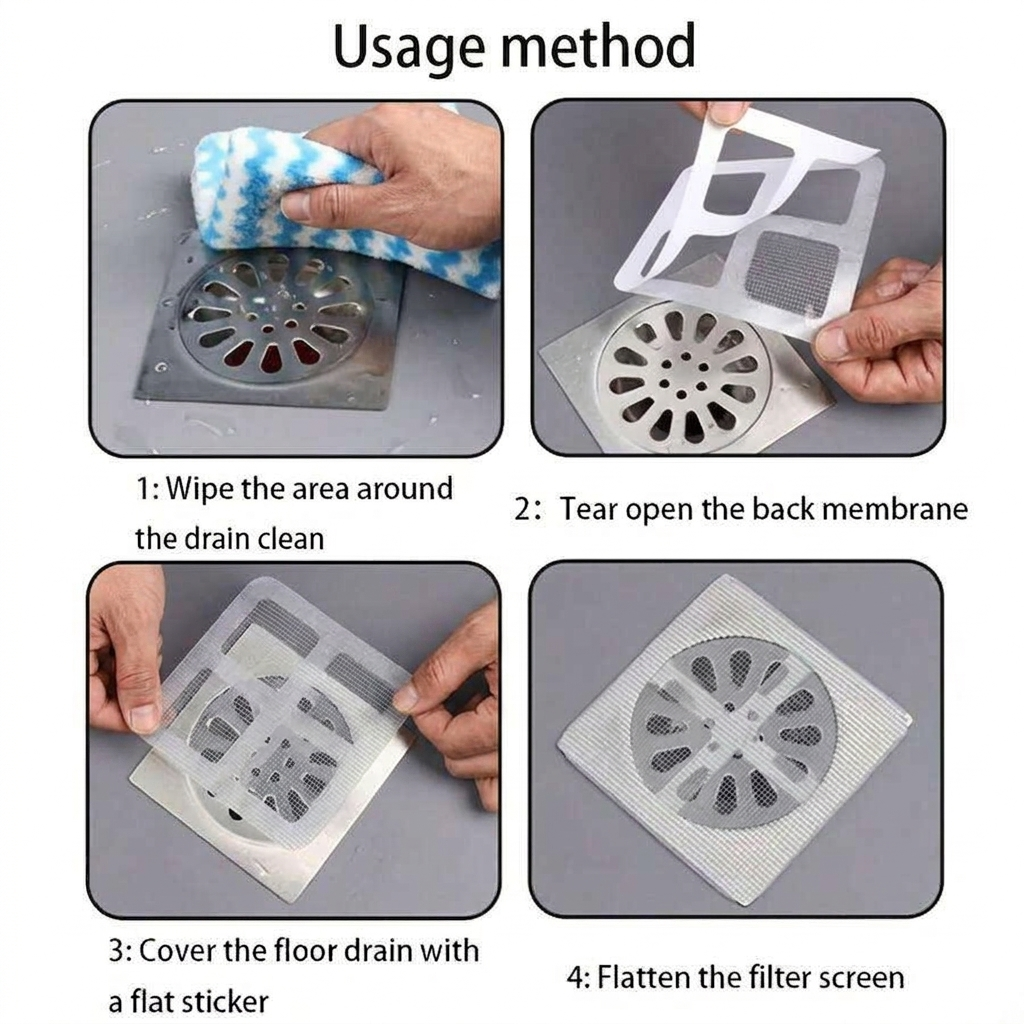 Usage method

1: Wipe the area around the drain clean

2: Tear open the back membrane

3: Cover the floor drain with a flat sticker

4: Flatten the filter screen